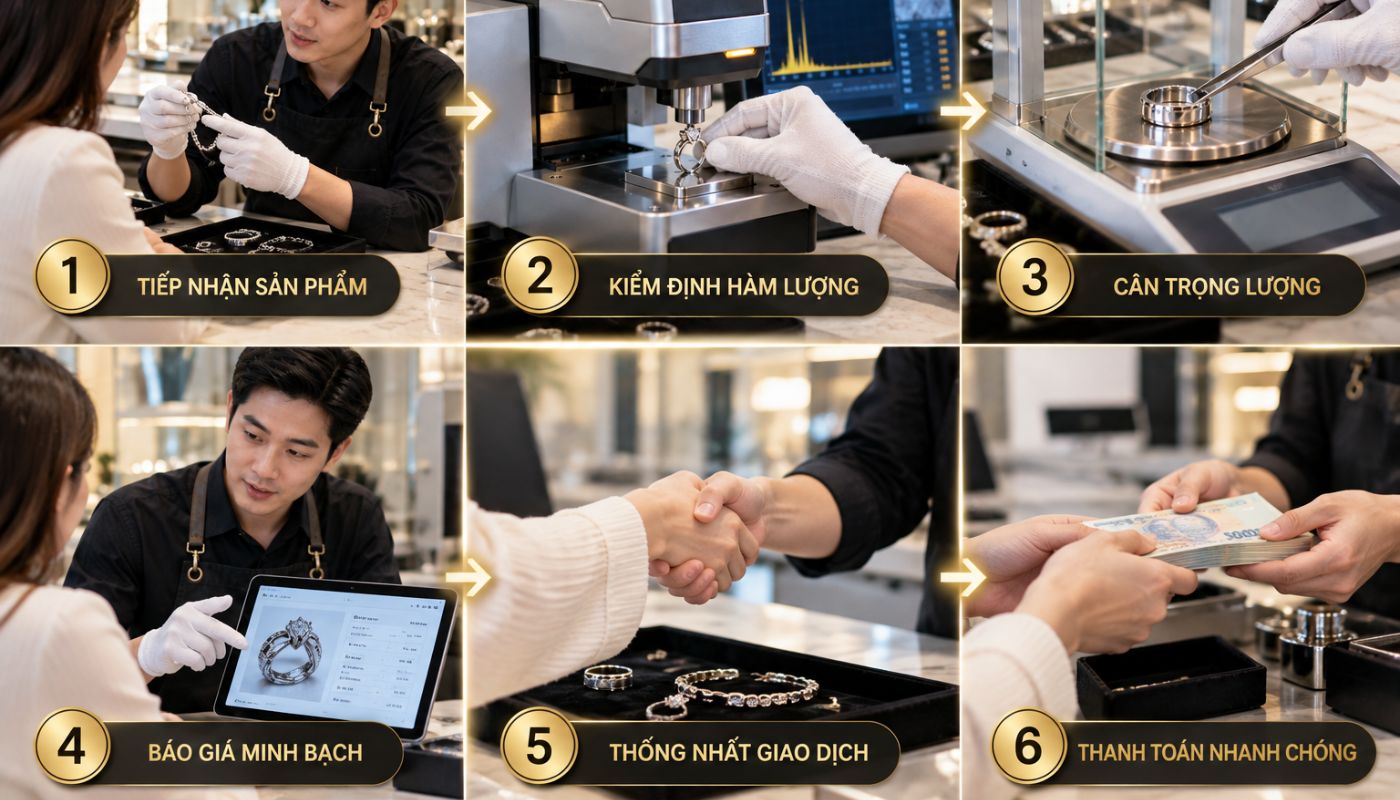 1 TIẾP NHẬN SẢN PHẨM

2 KIỂM ĐỊNH HÀM LƯỢNG

3 CÂN TRỌNG LƯỢNG

4 BÁO GIÁ MINH BẠCH

5 THỐNG NHẤT GIAO DỊCH

6 THANH TOÁN NHANH CHÓNG