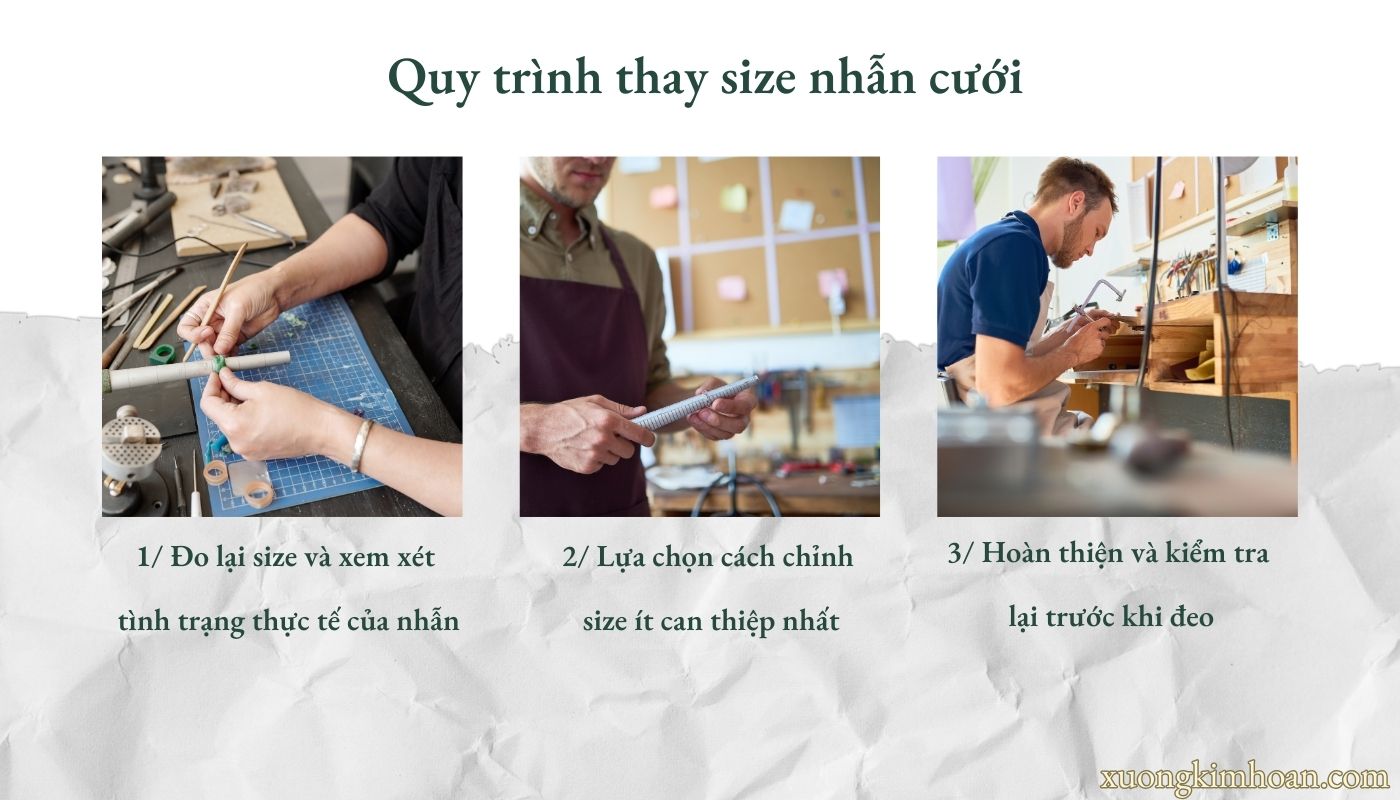 Quy trình thay size nhẫn cưới

1/ Đo lại size và xem xét tình trạng thực tế của nhẫn

2/ Lựa chọn cách chỉnh size ít can thiệp nhất

3/ Hoàn thiện và kiểm tra lại trước khi đeo

xuongkimhoan.com